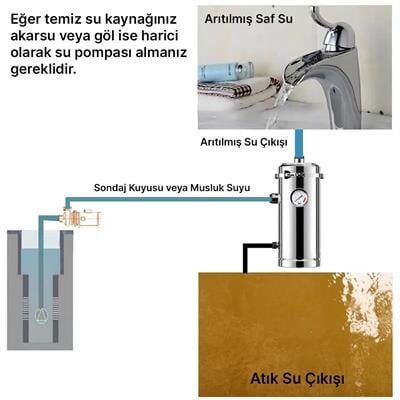 Eğer temiz su kaynağınız akarsu veya göl ise harici olarak su pompası almanız gereklidir.

Arıtılmış Saf Su

Arıtılmış Su Çıkışı

Sondaj Kuyusu veya Musluk Suyu

Atık Su Çıkışı